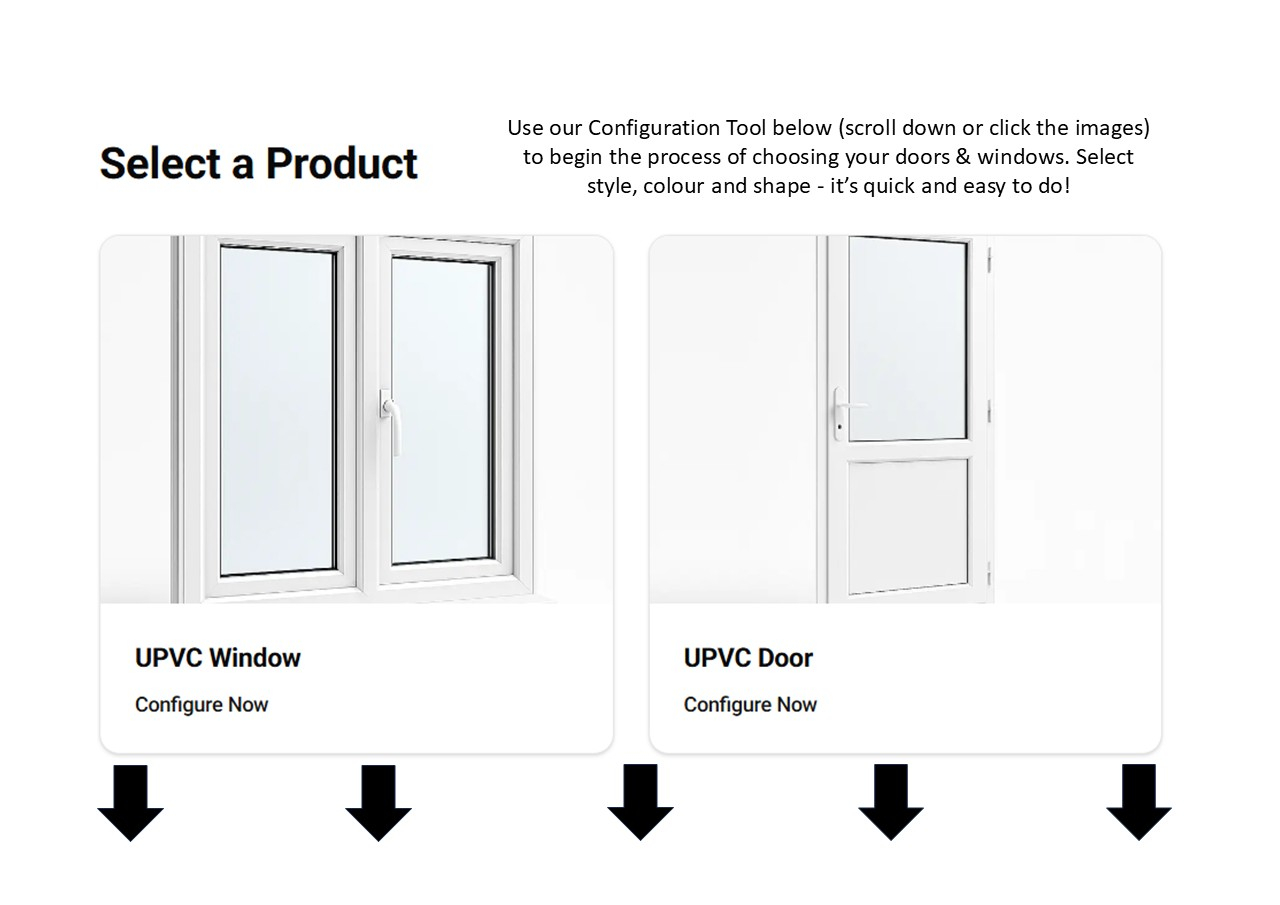 Select a Product

Use our Configuration Tool below (scroll down or click the images) to begin the process of choosing your doors & windows. Select style, colour and shape - it's quick and easy to do!

UPVC Window

Configure Now

UPVC Door

Configure Now